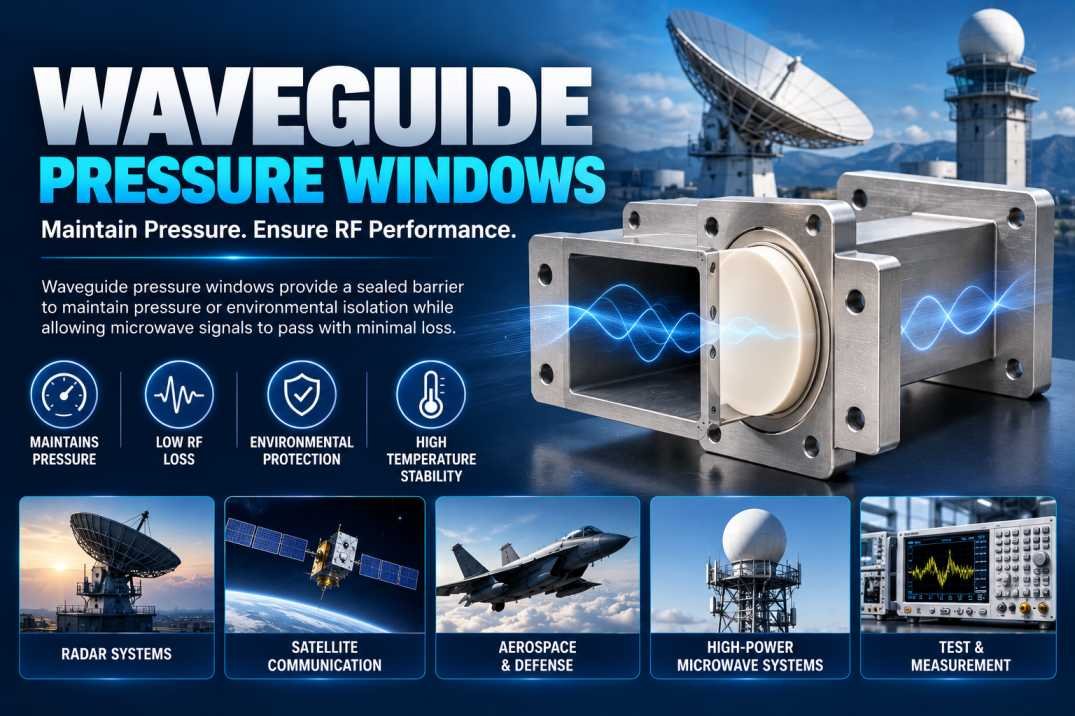 WAVEGUIDE
PRESSURE WINDOWS

Maintain Pressure. Ensure RF Performance.

Waveguide pressure windows provide a sealed barrier to maintain pressure or environmental isolation while allowing microwave signals to pass with minimal loss.

MAINTAINS PRESSURE

LOW RF LOSS

ENVIRONMENTAL PROTECTION

HIGH TEMPERATURE STABILITY

RADAR SYSTEMS

SATELLITE COMMUNICATION

AEROSPACE & DEFENSE

HIGH-POWER MICROWAVE SYSTEMS

TEST & MEASUREMENT